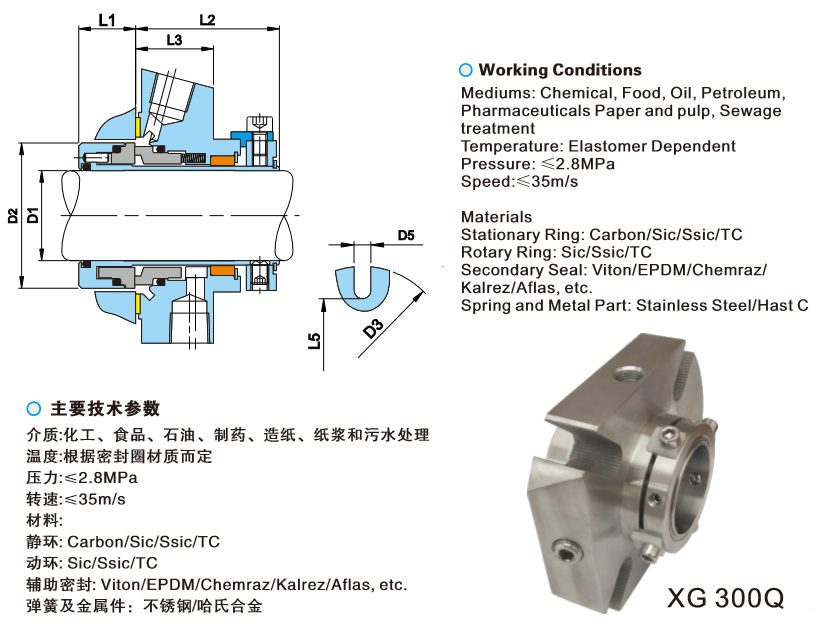 L1
L2
L3
D2
D1
D5
L5
D3

Working Conditions
Mediums: Chemical, Food, Oil, Petroleum, Pharmaceuticals Paper and pulp, Sewage treatment
Temperature: Elastomer Dependent
Pressure: ≤2.8MPa
Speed:≤35m/s

Materials
Stationary Ring: Carbon/Sic/Ssic/TC
Rotary Ring: Sic/Ssic/TC
Secondary Seal: Viton/EPDM/Chemraz/Kalrez/Aflas, etc.
Spring and Metal Part: Stainless Steel/Hast C

主要技术参数
介质:化工、食品、石油、制药、造纸、纸浆和污水处理
温度:根据密封圈材质而定
压力:≤2.8MPa
转速:≤35m/s
材料:
静环: Carbon/Sic/Ssic/TC
动环: Sic/Ssic/TC
辅助密封: Viton/EPDM/Chemraz/Kalrez/Aflas, etc.
弹簧及金属件: 不锈钢/哈氏合金

XG 300Q